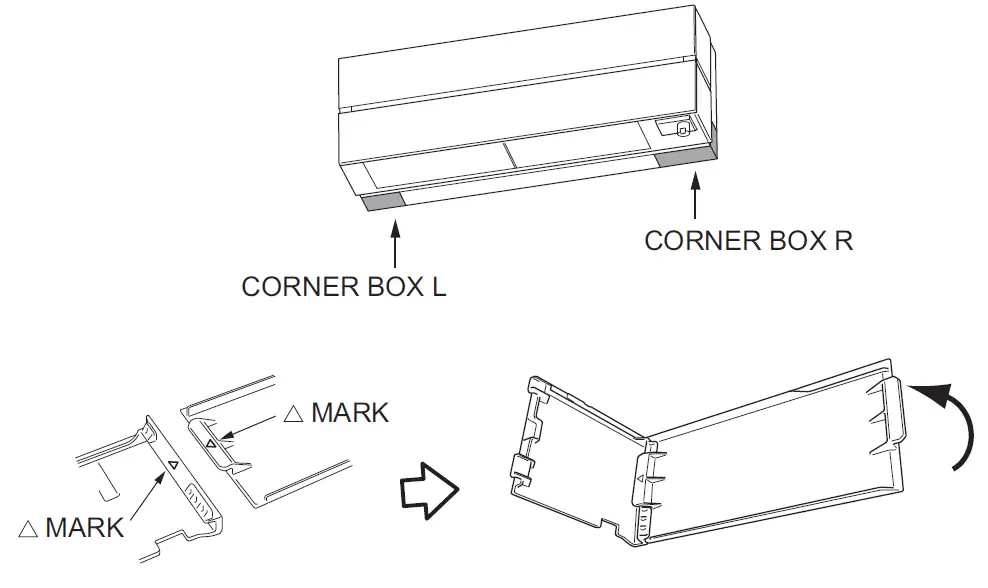 CORNER BOX R

CORNER BOX L

△ MARK

△ MARK