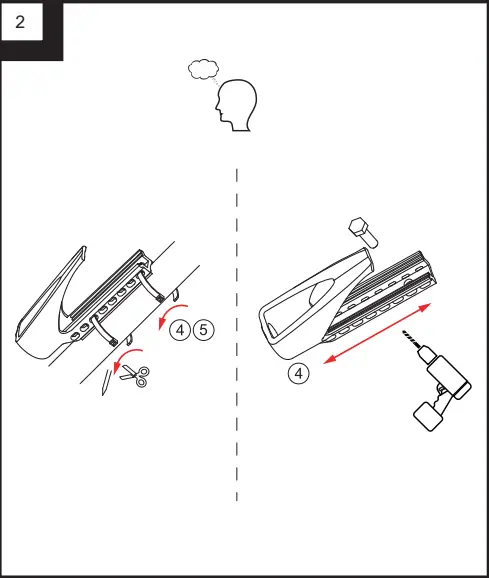 2

4 5

4