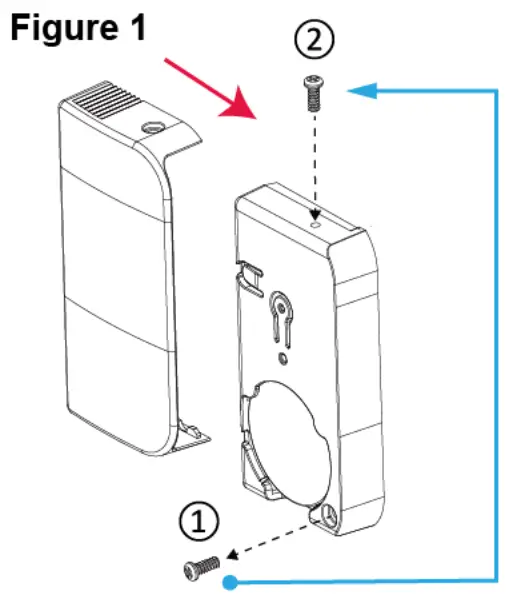 Figure 1

②

①