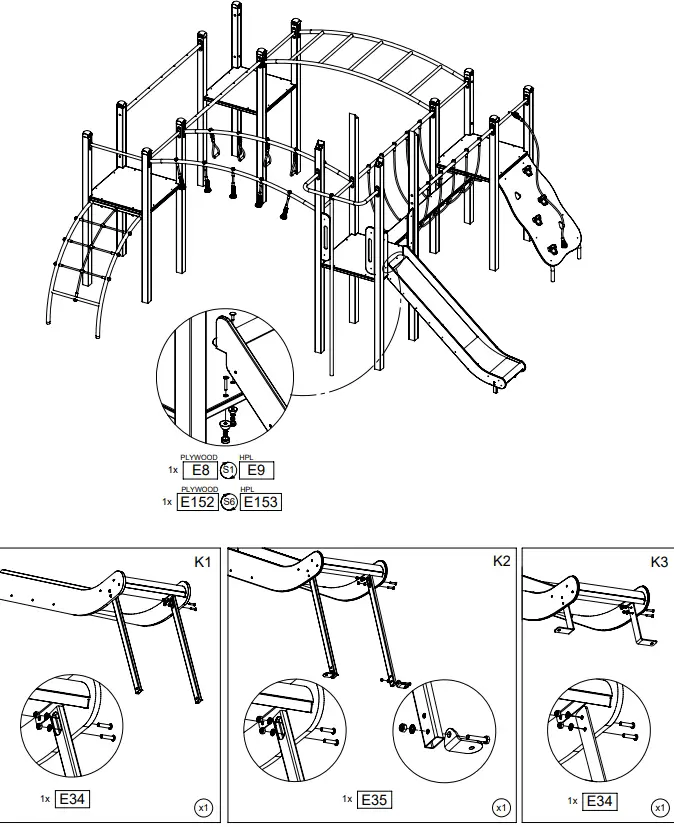 PLYWOOD HPL
1x E8 S1 E9
PLYWOOD HPL
1x E152 S6 E153

K1
1x E34
x1

K2
1x E35
x1

K3
1x E34
x1