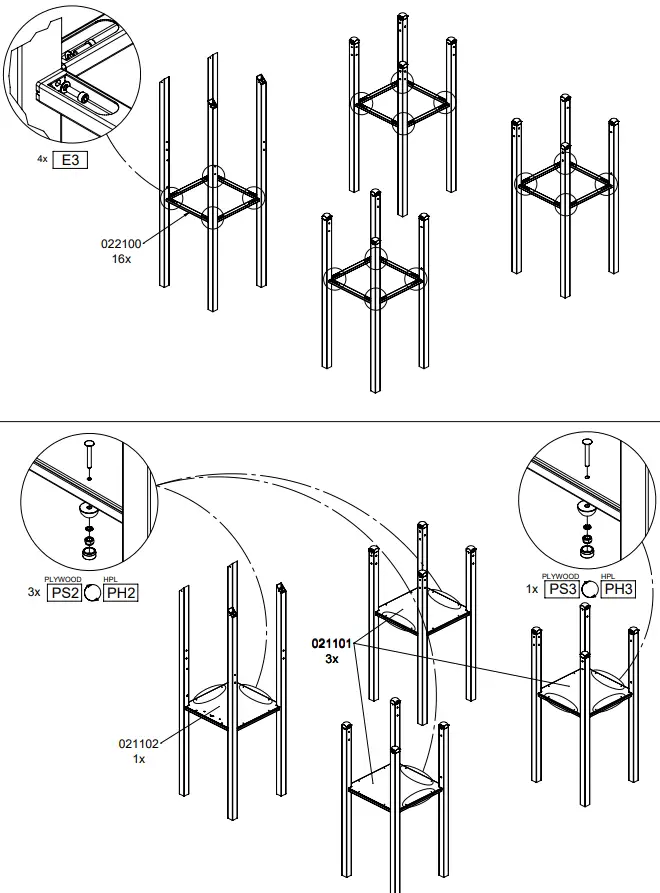 4x E3

022100
16x

PLYWOOD HPL
3x PS2 PH2

PLYWOOD HPL
1x PS3 PH3

021101
3x

021102
1x