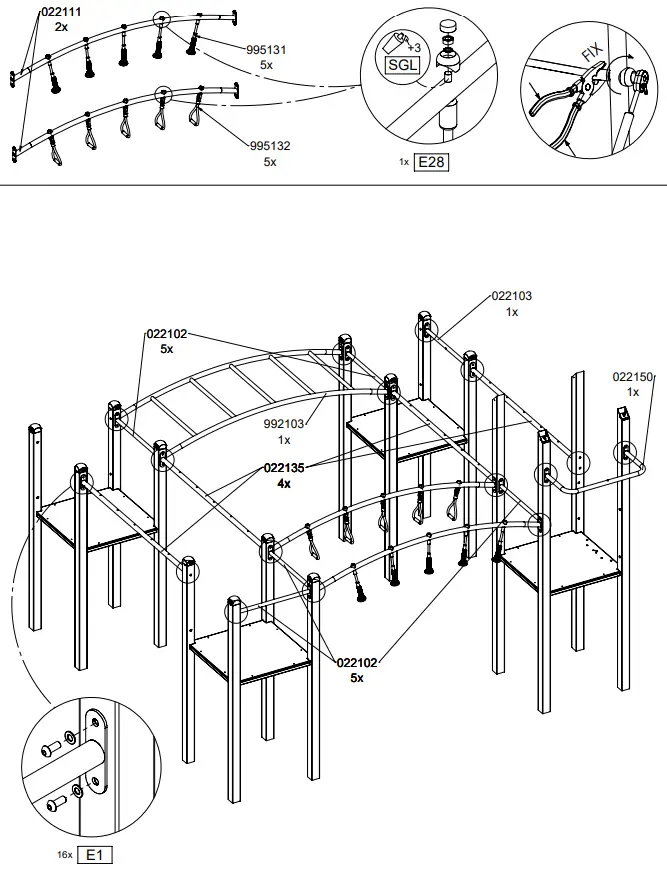 022111
2x

995131
5x

995132
5x

+3
SGL

1x E28

FIX

022103
1x

022102
5x

022150
1x

992103
1x

022135
4x

022102
5x

16x E1