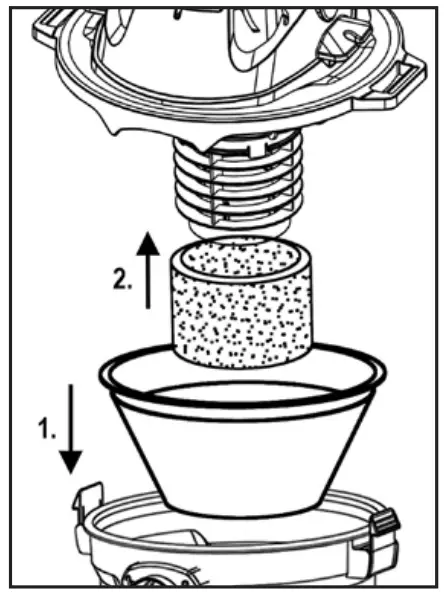 2.

1.