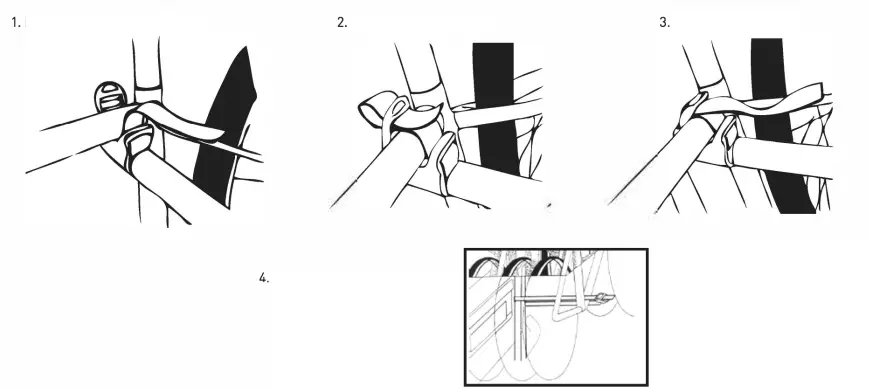 1.

2.

3.

4.