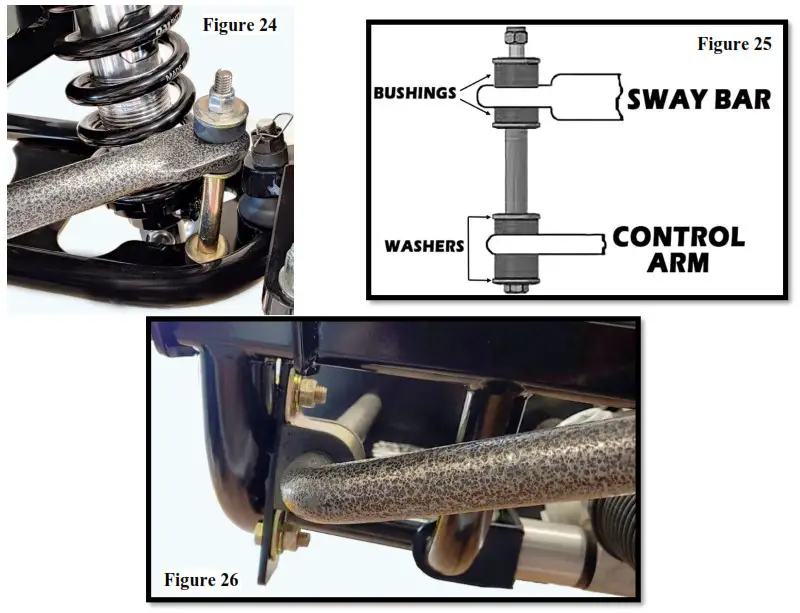 Figure 24

Figure 25

BUSHINGS

SWAY BAR

WASHERS

CONTROL ARM

Figure 26