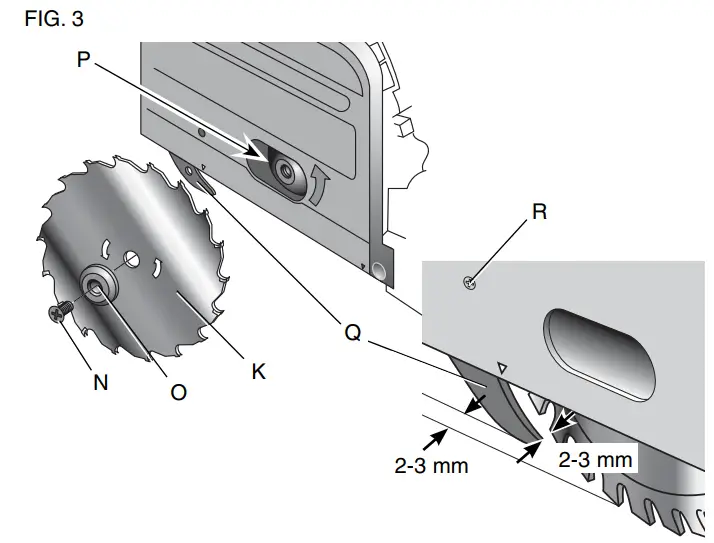 FIG. 3

P

R

Q

N

O

K

2-3 mm

2-3 mm