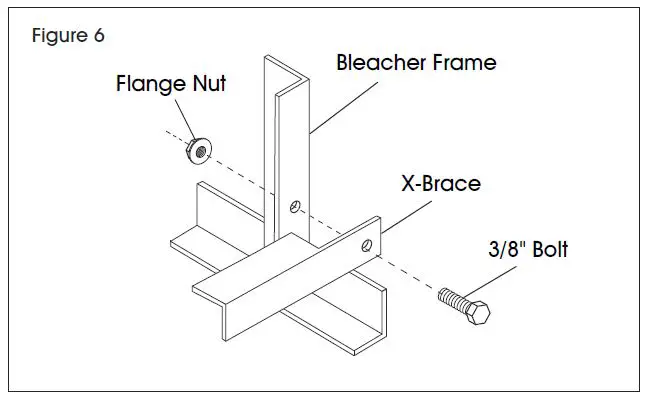 Figure 6

Flange Nut

Bleacher Frame

X-Brace

3/8" Bolt