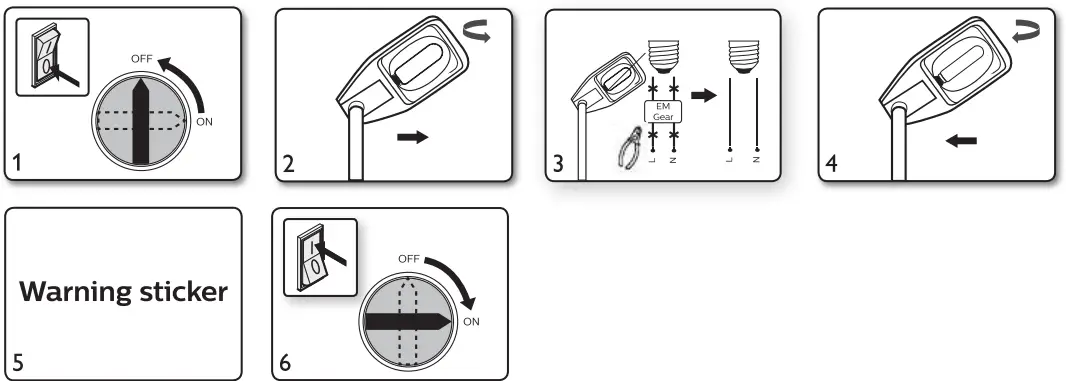 OFF
ON
1

2

EM Gear
L N
L N
3

4

Warning sticker
5

OFF
ON
6