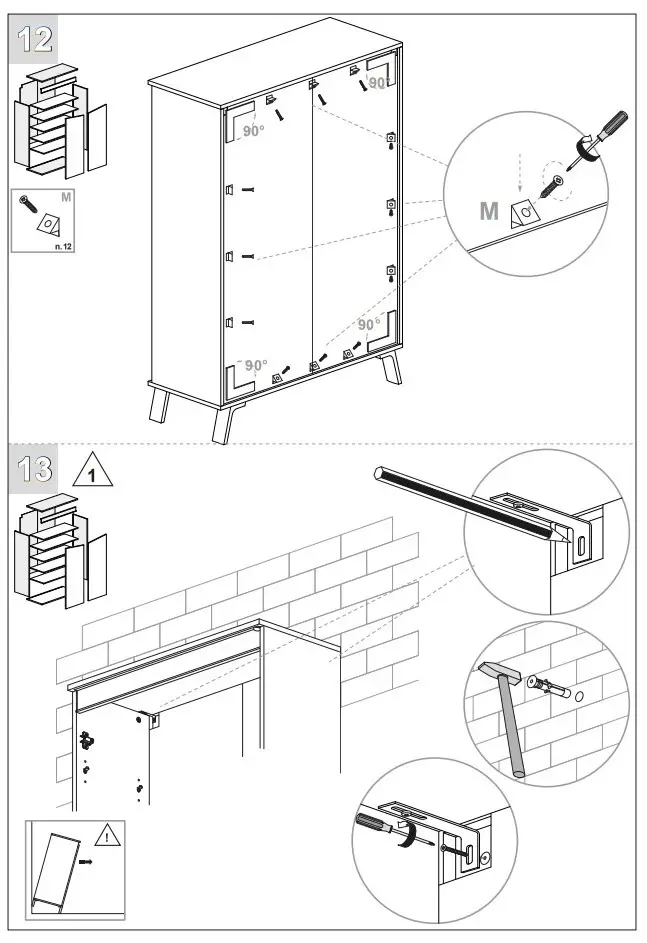 12

M

n. 12

90°

90°

90°

90°

M

13

1

!