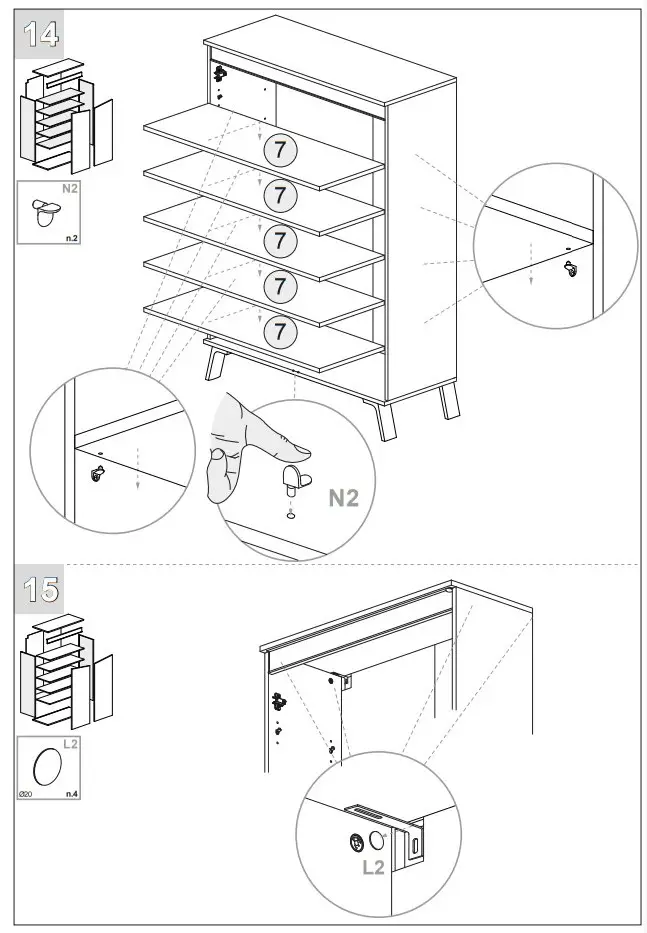 14

N2

n.2

7

7

7

7

7

N2

15

L2

Ø20

n.4

L2