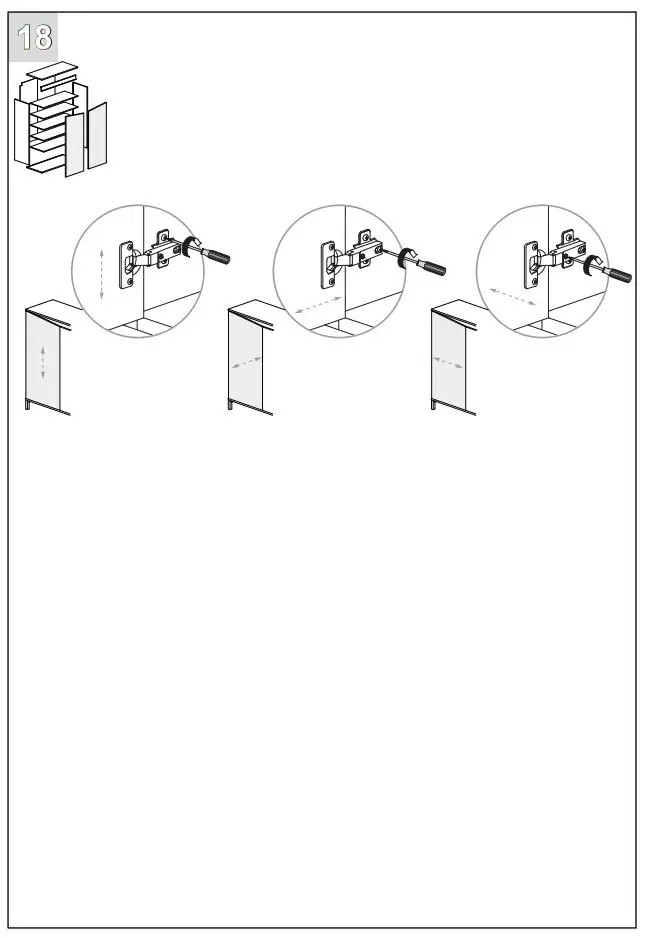 18