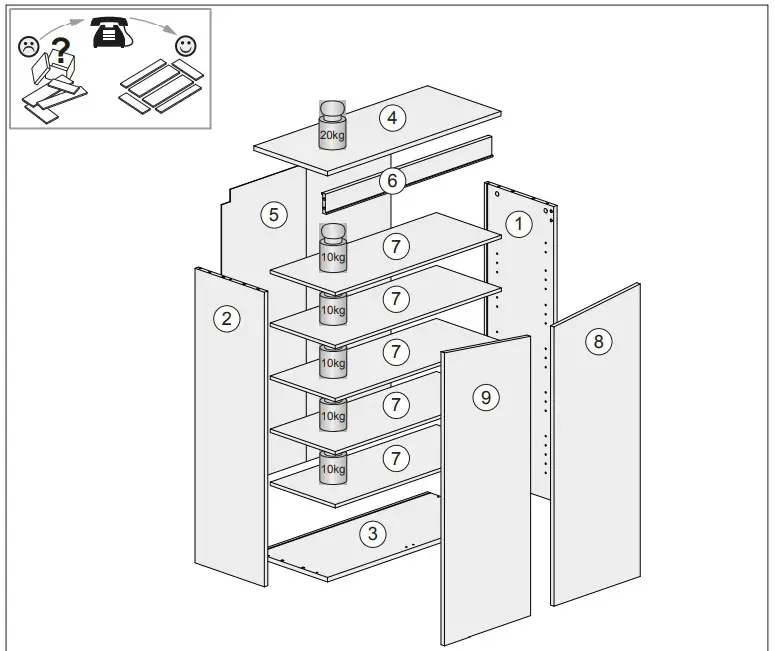 ?
4
20kg
6
5
1
7
10kg
7
10kg
2
7
10kg
8
9
7
10kg
7
10kg
3