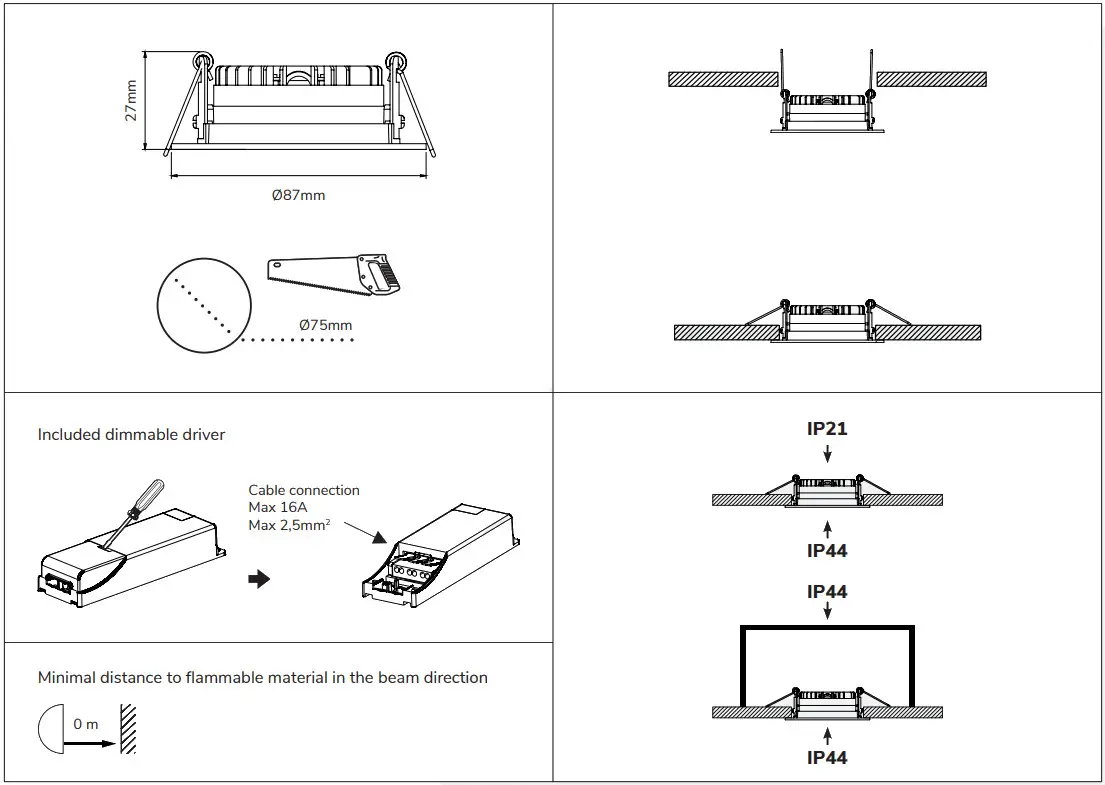 27mm

Ø87mm

Ø75mm

Included dimmable driver

Cable connection
Max 16A
Max 2,5mm$^2$

Minimal distance to flammable material in the beam direction

0 m

IP21

IP44

IP44

IP44