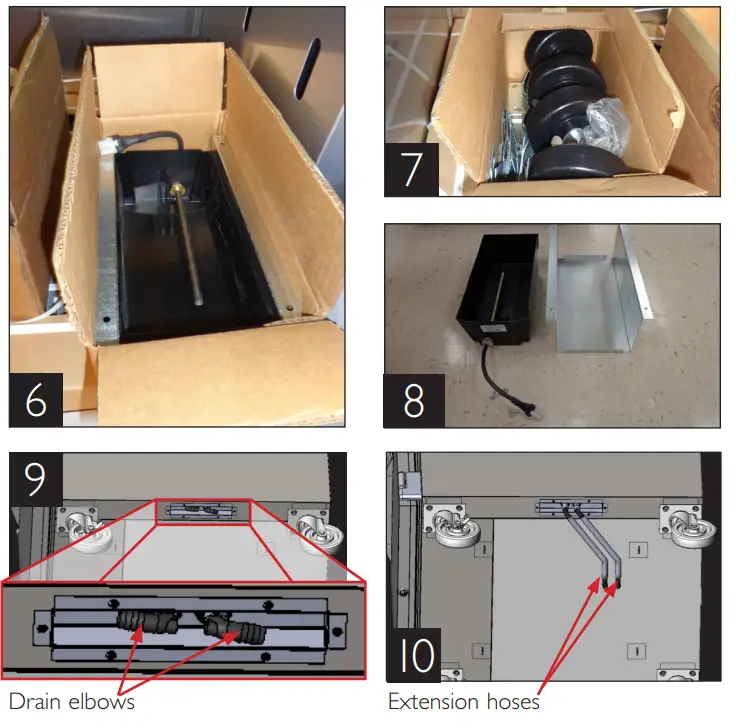 6

7

8

9

Drain elbows

10

Extension hoses