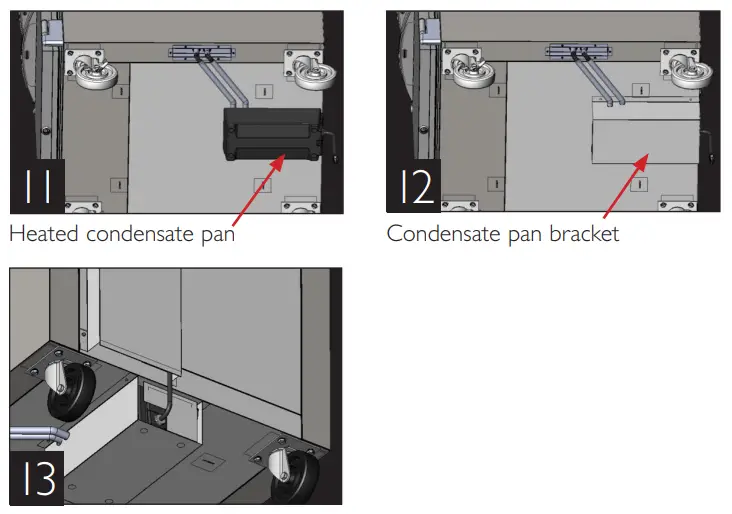 11

Heated condensate pan

12

Condensate pan bracket

13