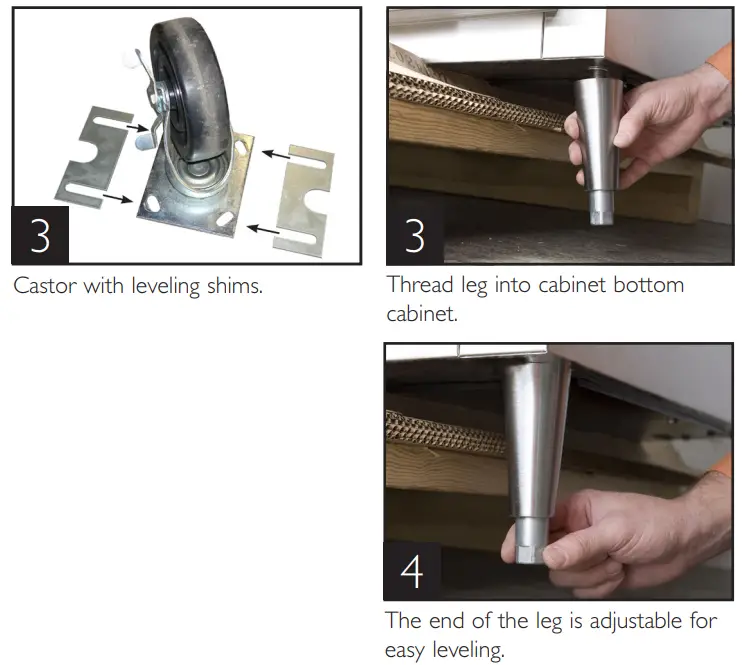 3

Castor with leveling shims.

3

Thread leg into cabinet bottom cabinet.

4

The end of the leg is adjustable for easy leveling.