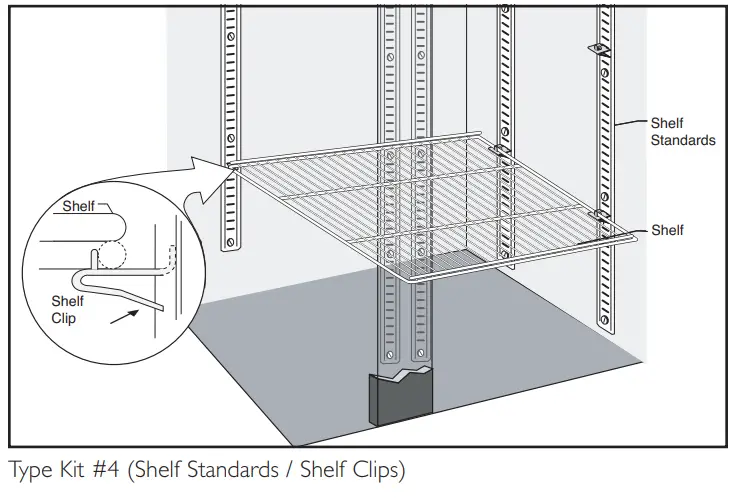 Shelf Standards

Shelf

Shelf

Shelf Clip

Type Kit #4 (Shelf Standards / Shelf Clips)