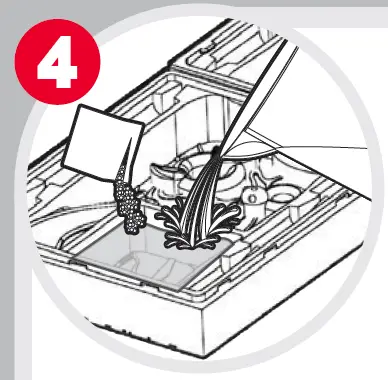 4