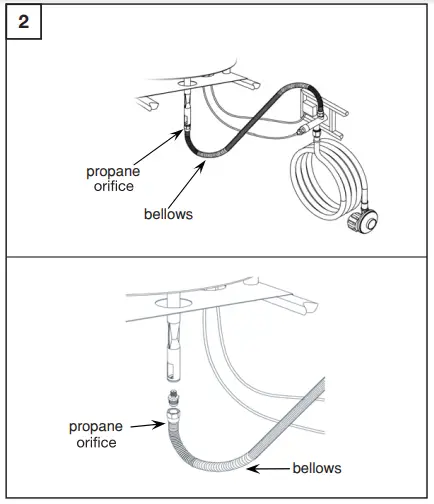 2

propane orifice

bellows

propane orifice

bellows