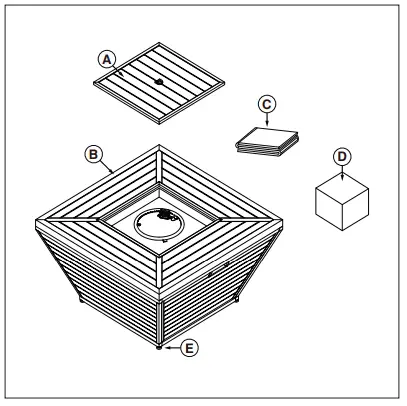 A

C

B

D

E