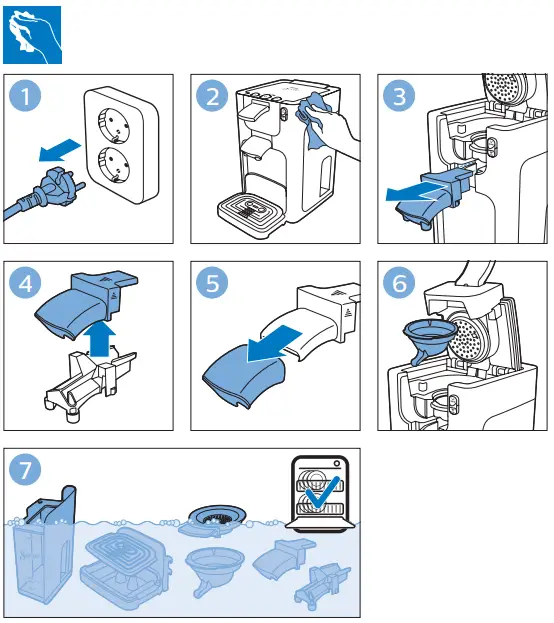 1

2

3

4

5

6

7