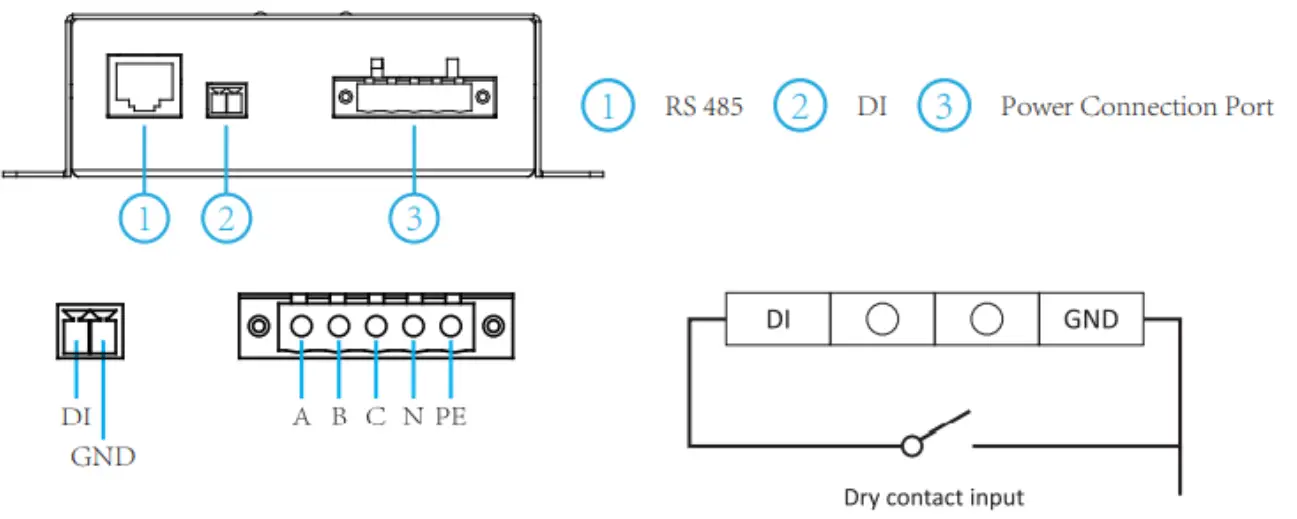 1 RS 485 2 DI 3 Power Connection Port

1 2 3

DI
GND

A B C N PE

DI GND

Dry contact input