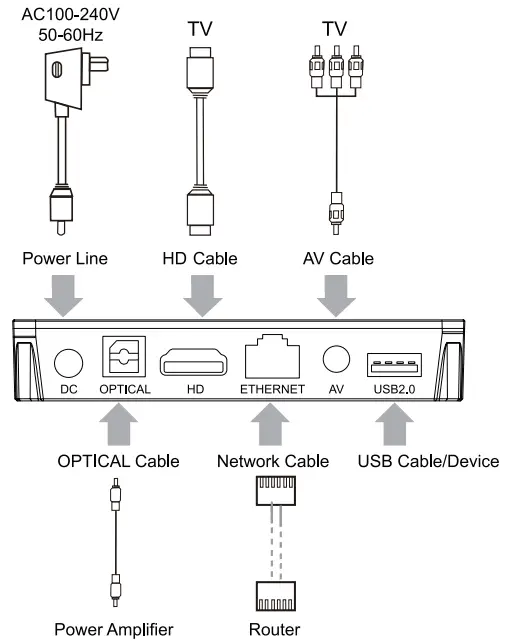 AC100-240V
50-60Hz

TV

TV

Power Line

HD Cable

AV Cable

DC

OPTICAL

HD

ETHERNET

AV

USB2.0

OPTICAL Cable

Network Cable

USB Cable/Device

Power Amplifier

Router