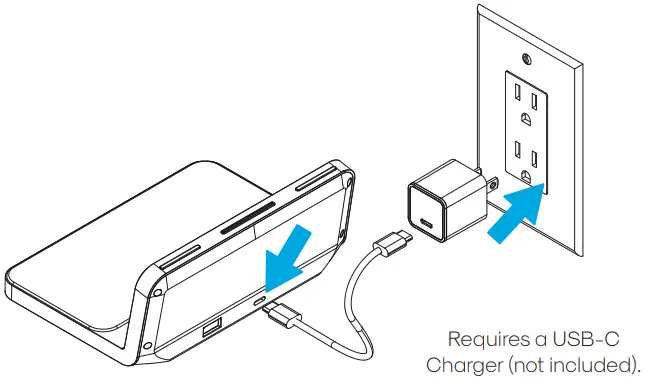 Requires a USB-C Charger (not included).