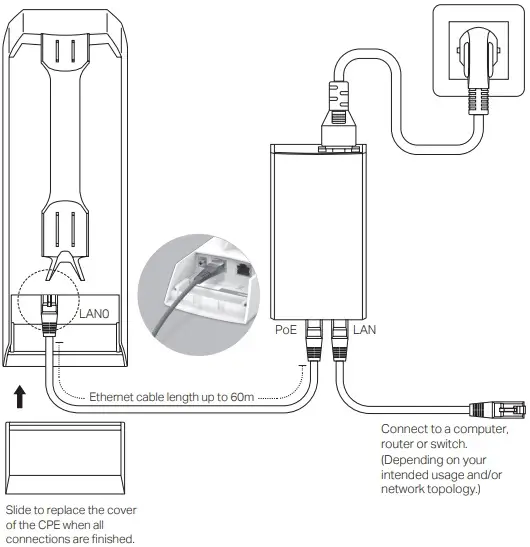 LAN0

PoE

LAN

Ethernet cable length up to 60m

Connect to a computer, router or switch. (Depending on your intended usage and/or network topology.)

Slide to replace the cover of the CPE when all connections are finished.