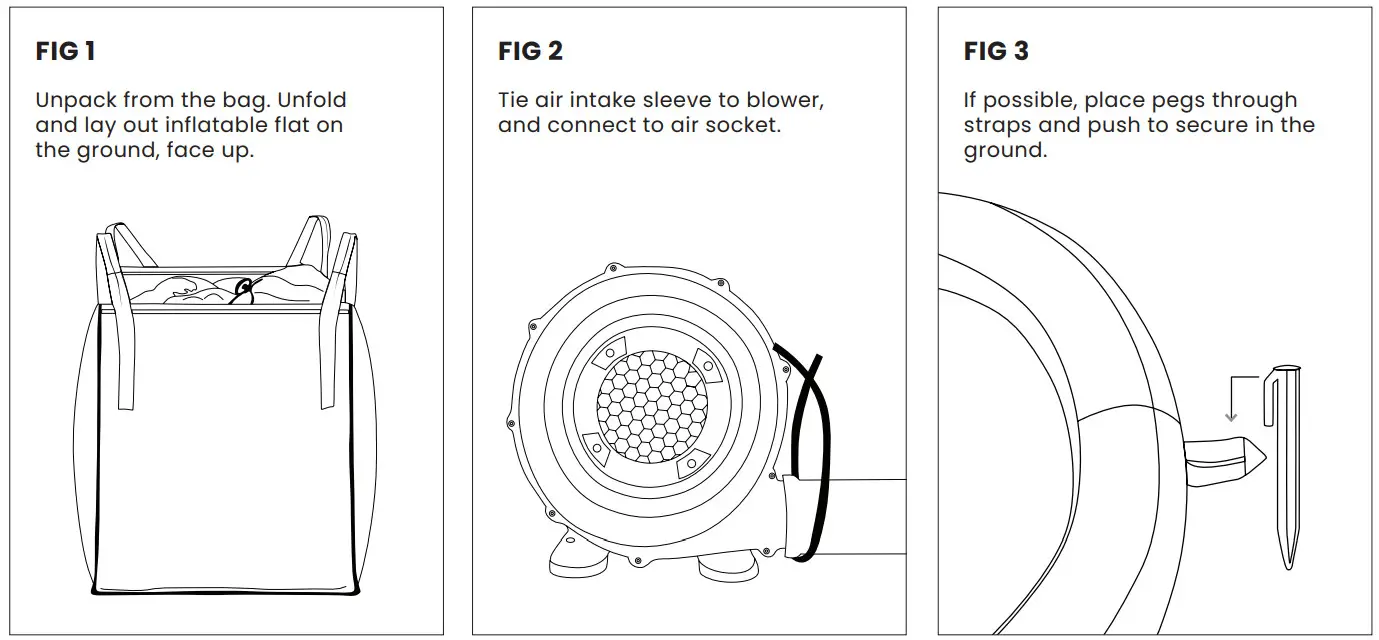 FIG 1

Unpack from the bag. Unfold and lay out inflatable flat on the ground, face up.

FIG 2

Tie air intake sleeve to blower, and connect to air socket.

FIG 3

If possible, place pegs through straps and push to secure in the ground.