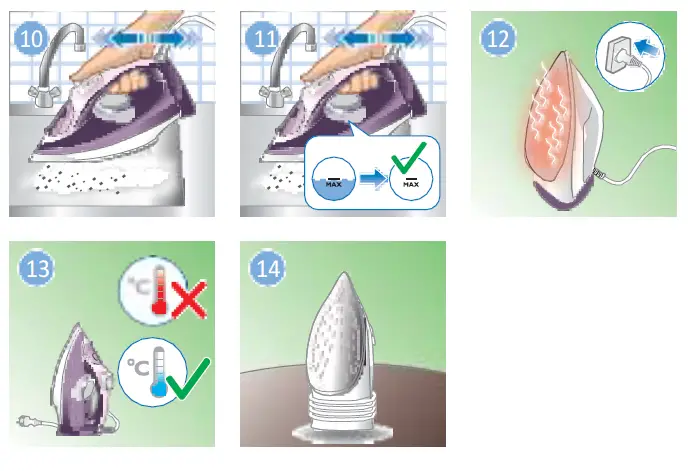 10

11

MAX

MAX

12

13

°C

°C

14