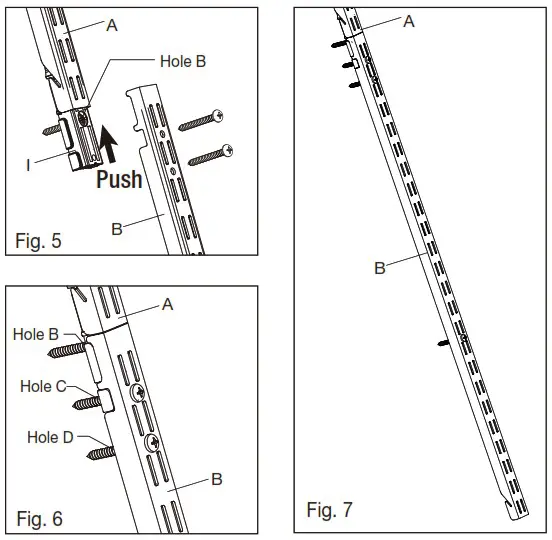 A
Hole B
I
Push
B
Fig. 5

A
Hole B
Hole C
Hole D
B
Fig. 6

A
B
Fig. 7