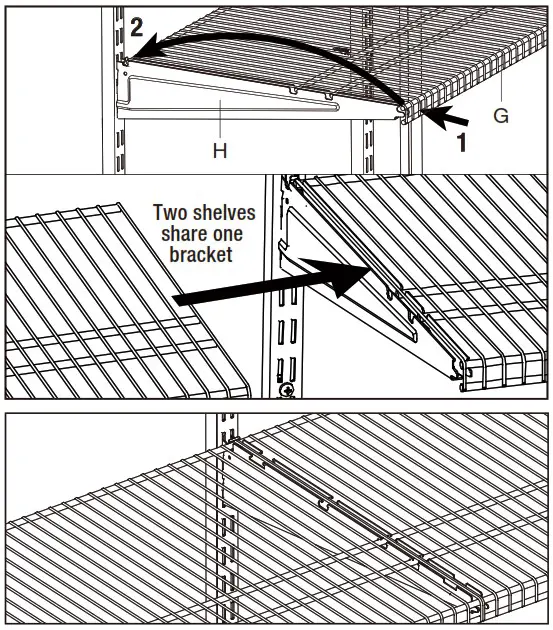 2

G

1

H

Two shelves share one bracket