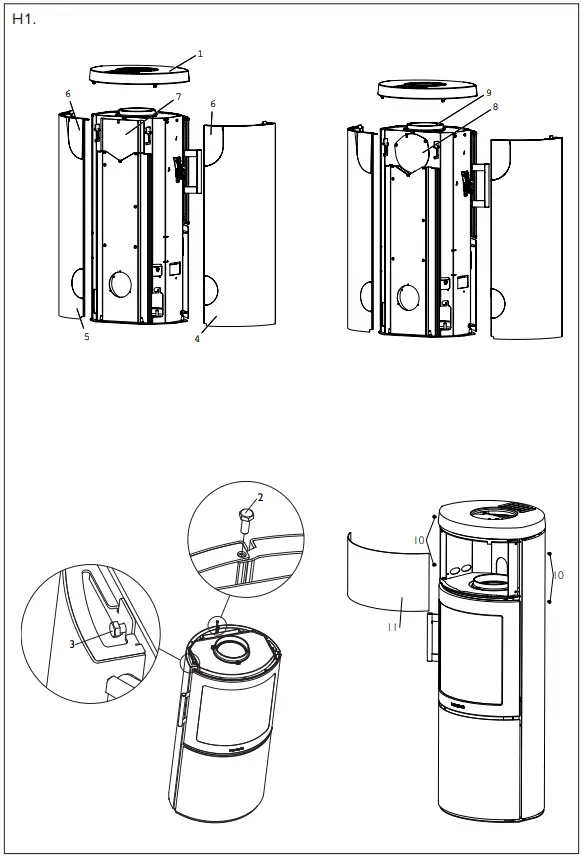 H1.

1
6
7
6
5
4
9
8
2
3
10
10
11