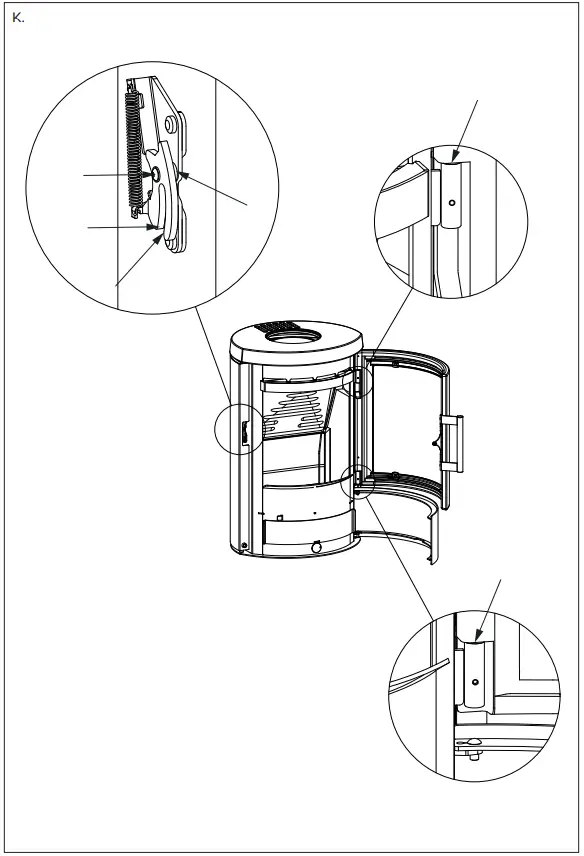 K.