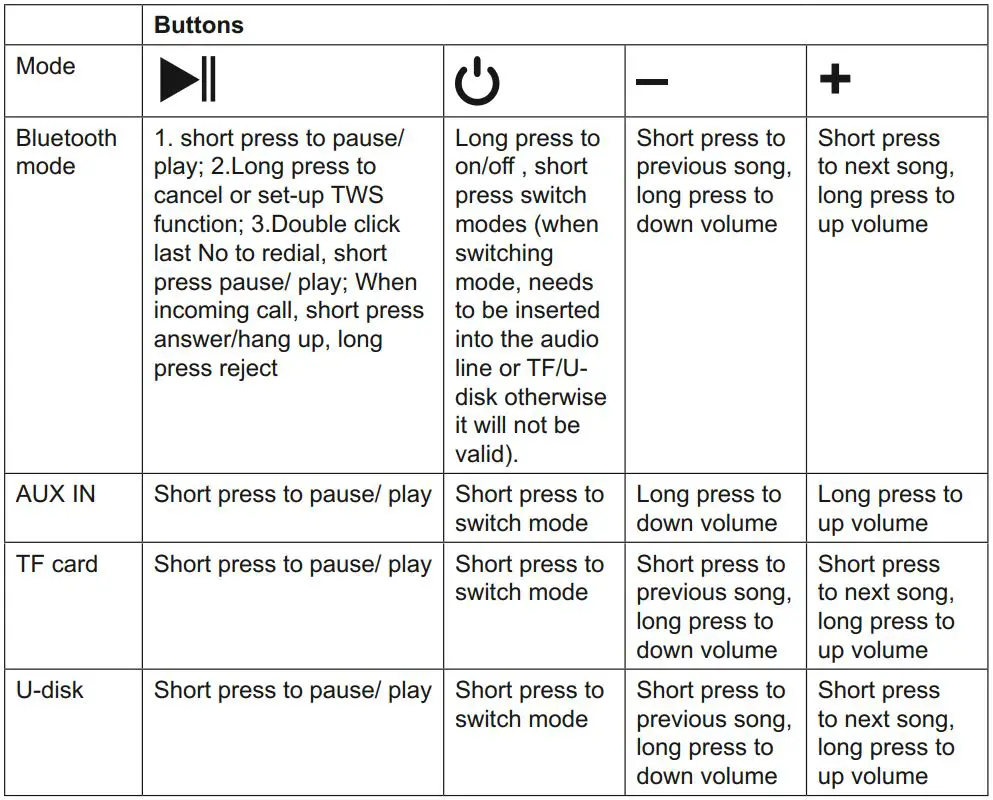 | | Buttons | | | |
|---|---|---|---|---|
| Mode | ▶‖ | ⏻ | − | + |
| Bluetooth mode | 1. short press to pause/ play; 2.Long press to cancel or set-up TWS function; 3.Double click last No to redial, short press pause/ play; When incoming call, short press answer/hang up, long press reject | Long press to on/off , short press switch modes (when switching mode, needs to be inserted into the audio line or TF/U-disk otherwise it will not be valid). | Short press to previous song, long press to down volume | Short press to next song, long press to up volume |
| AUX IN | Short press to pause/ play | Short press to switch mode | Long press to down volume | Long press to up volume |
| TF card | Short press to pause/ play | Short press to switch mode | Short press to previous song, long press to down volume | Short press to next song, long press to up volume |
| U-disk | Short press to pause/ play | Short press to switch mode | Short press to previous song, long press to down volume | Short press to next song, long press to up volume |