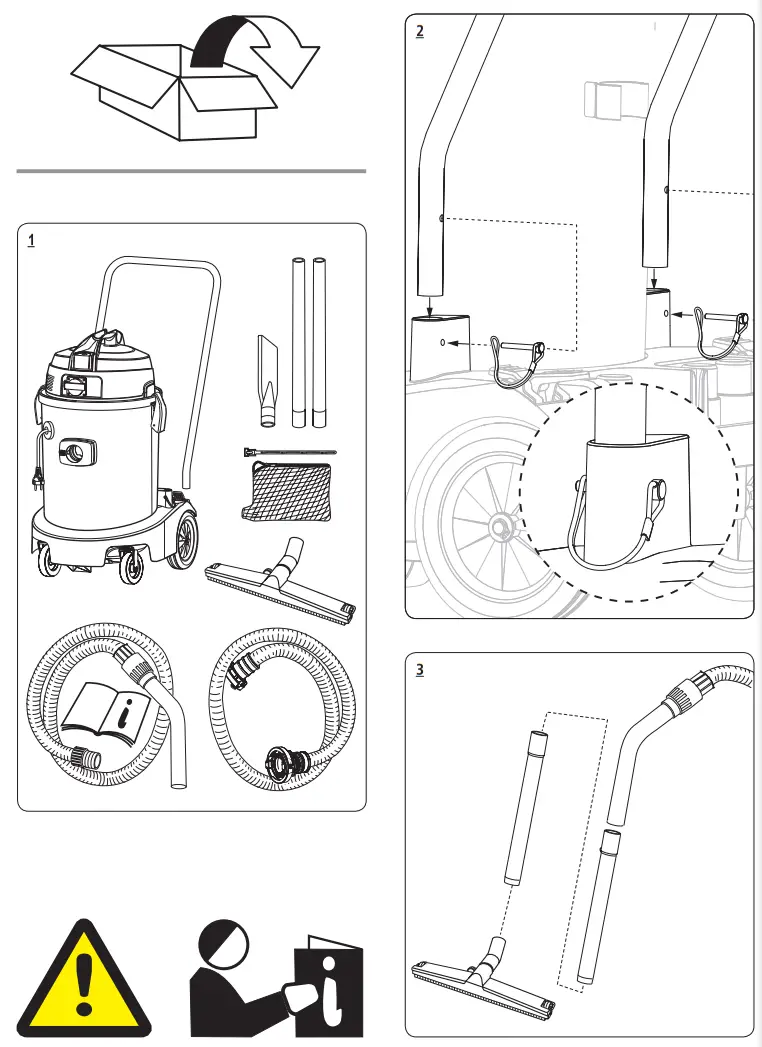 1

2

3