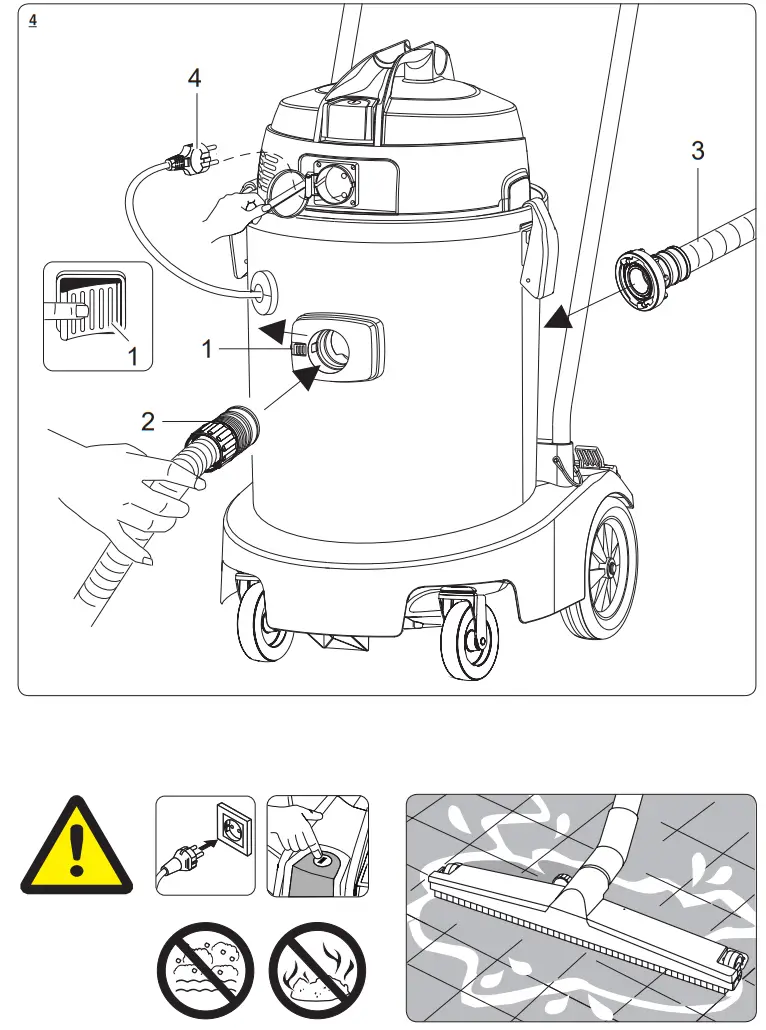 4

4

3

1

1

2