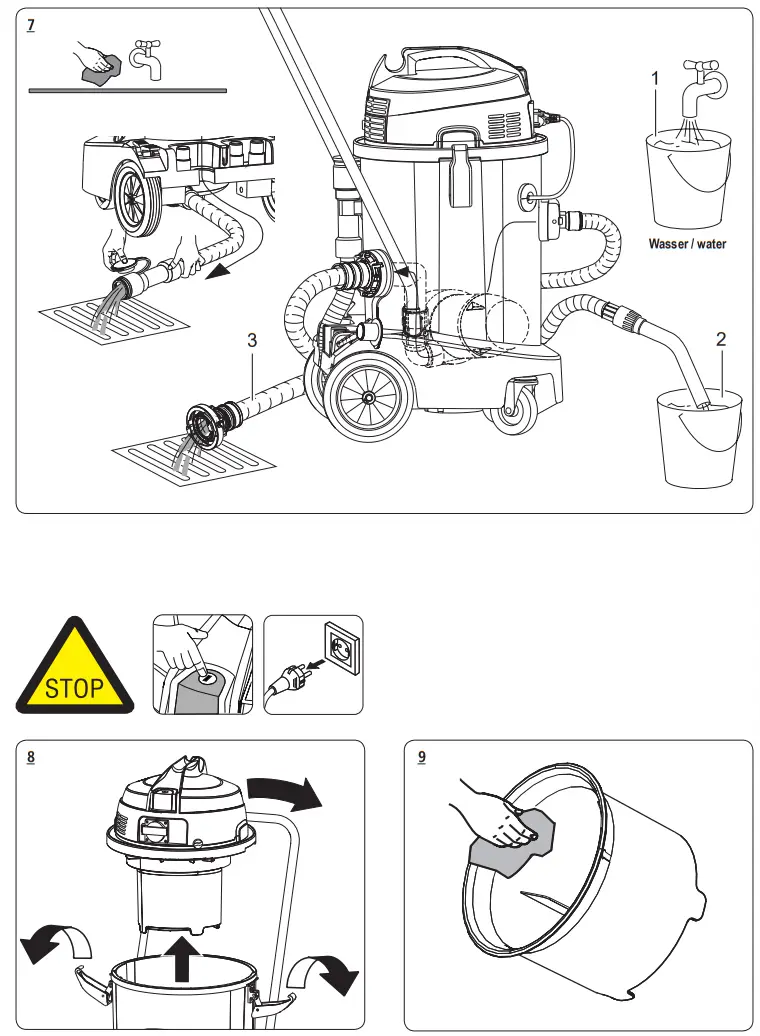 7

1

Wasser / water

2

3

STOP

8

9