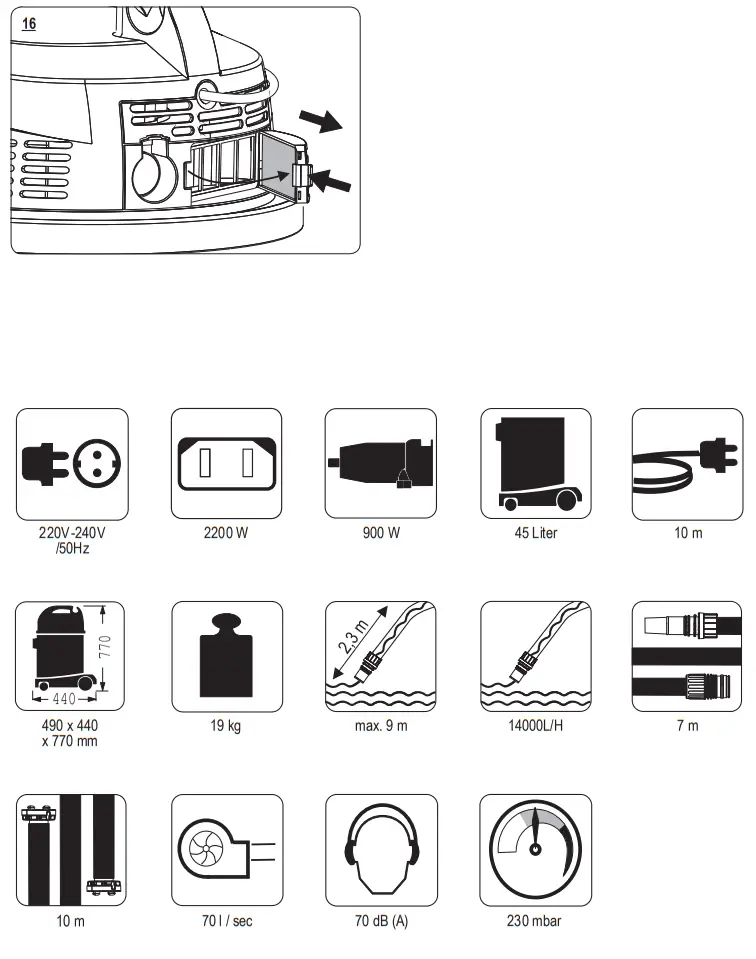 16

220V-240V /50Hz

2200 W

900 W

45 Liter

10 m

770

440

490 x 440 x 770 mm

19 kg

2,3 m

max. 9 m

14000L/H

7 m

10 m

70 l / sec

70 dB (A)

230 mbar