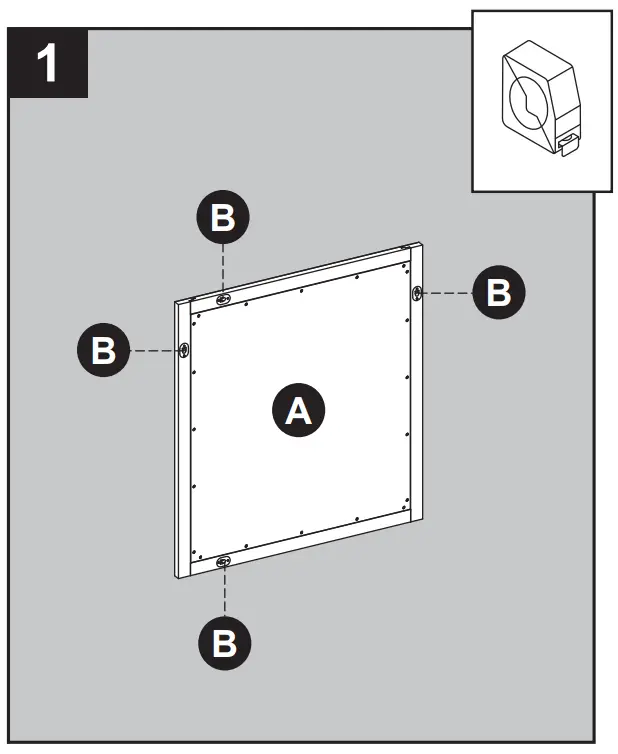 1

B

B

B

A

B