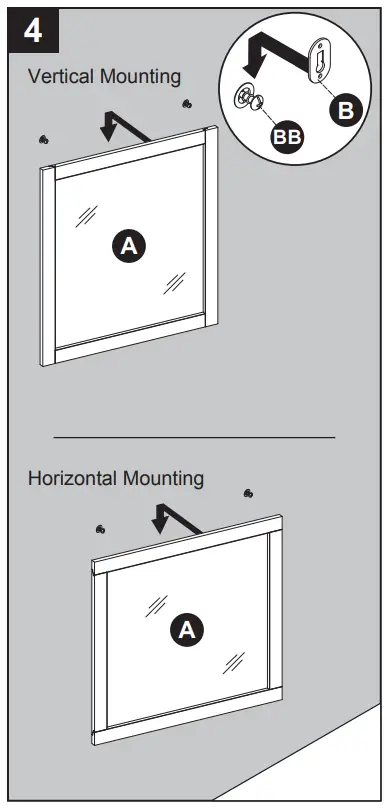 4

Vertical Mounting

B

BB

A

Horizontal Mounting

A