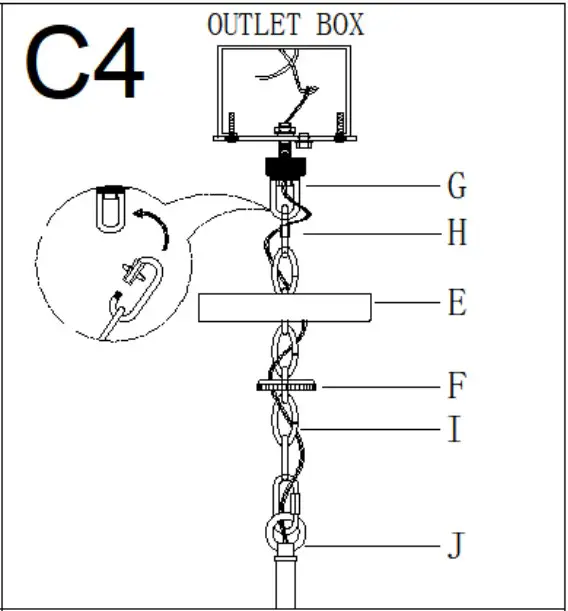 C4

OUTLET BOX

G

H

E

F

I

J