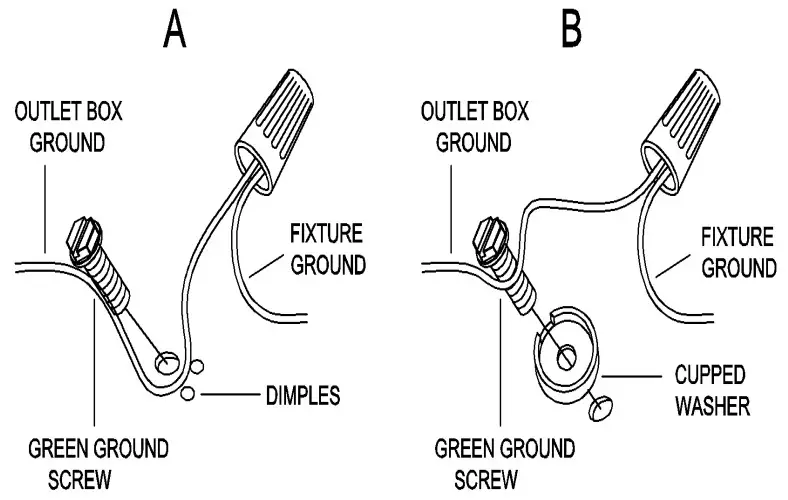 A

OUTLET BOX GROUND

FIXTURE GROUND

DIMPLES

GREEN GROUND SCREW

B

OUTLET BOX GROUND

FIXTURE GROUND

CUPPED WASHER

GREEN GROUND SCREW