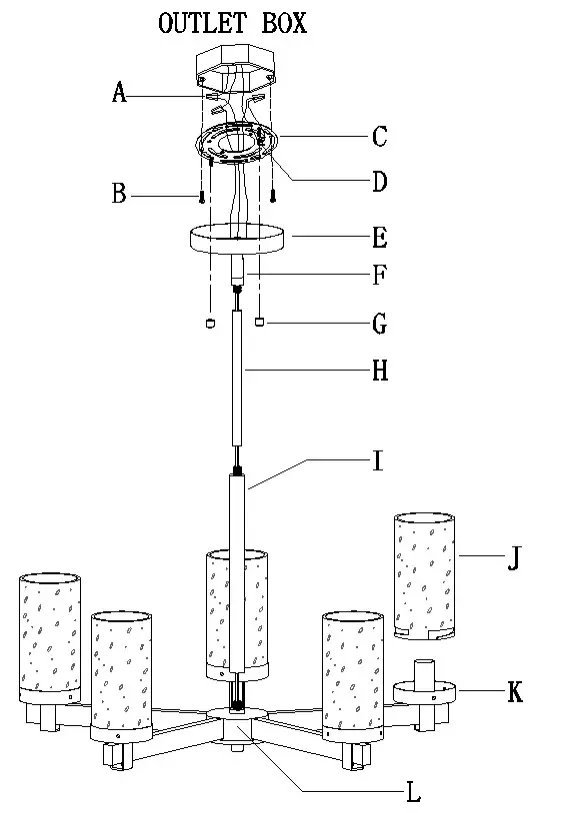 OUTLET BOX

A

C

D

B

E

F

G

H

I

J

K

L