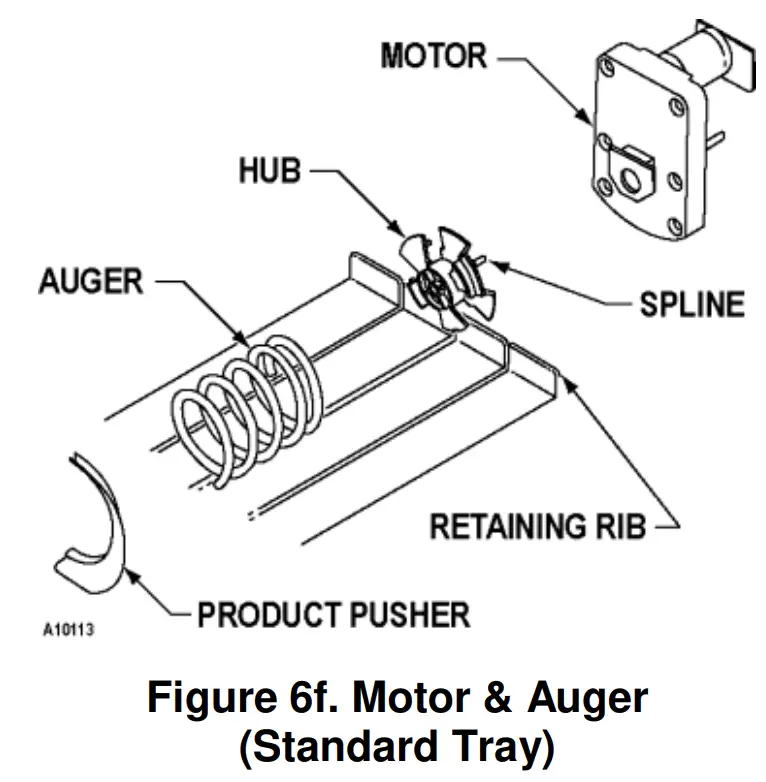 MOTOR

HUB

AUGER

SPLINE

RETAINING RIB

PRODUCT PUSHER

A10113

Figure 6f. Motor & Auger (Standard Tray)