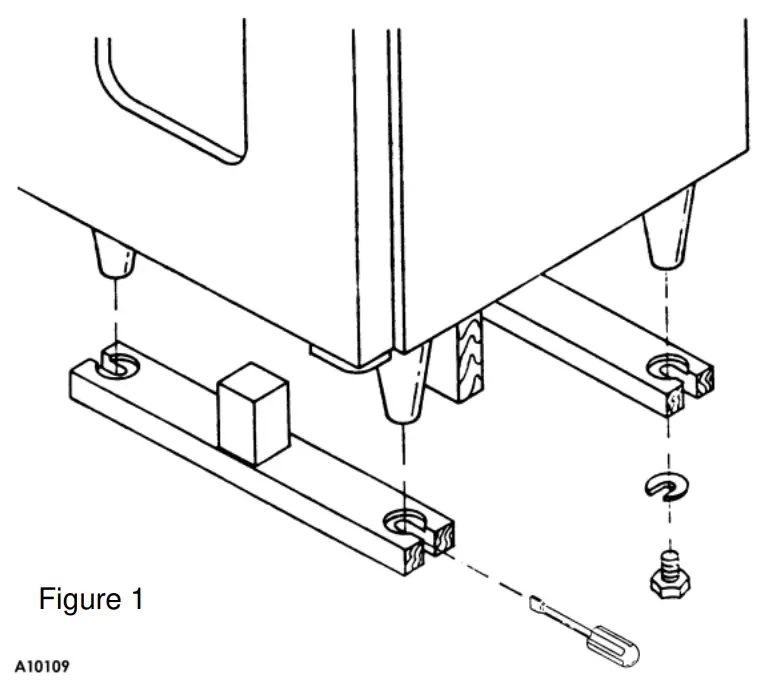 Figure 1

A10109