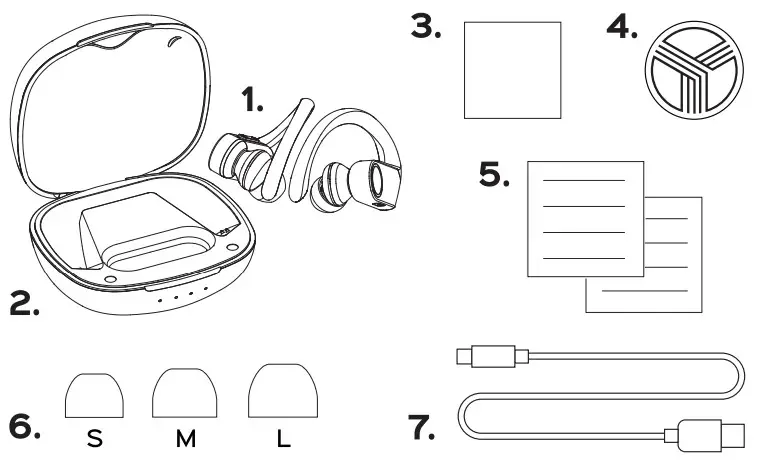 1.
2.
3.
4.
5.
6.
S M L
7.