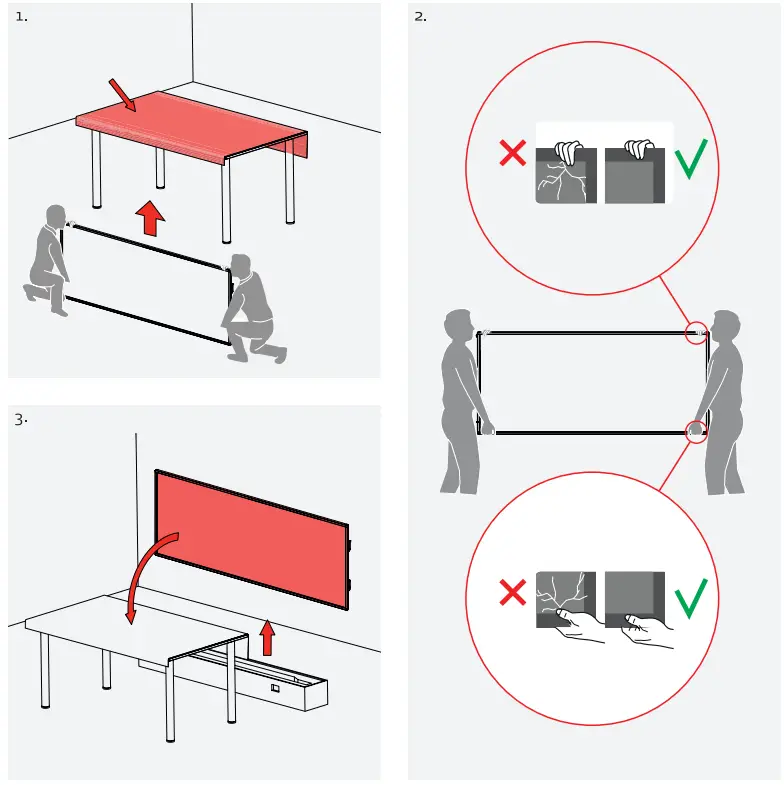 1.

2.

3.