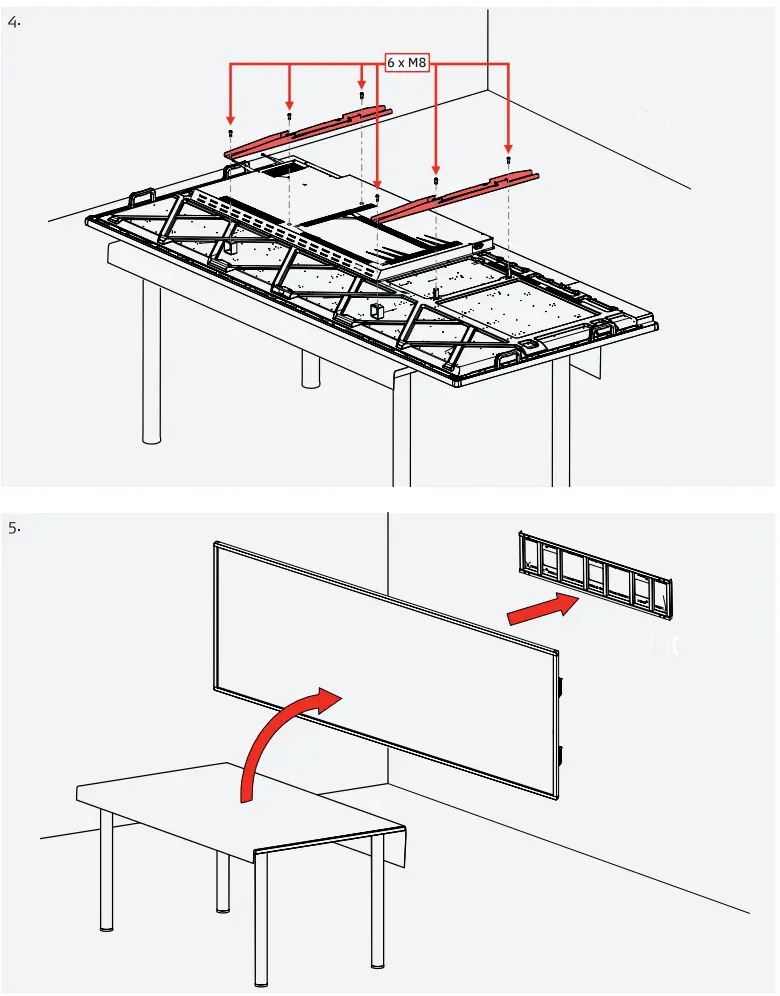 4.

6 x M8

5.